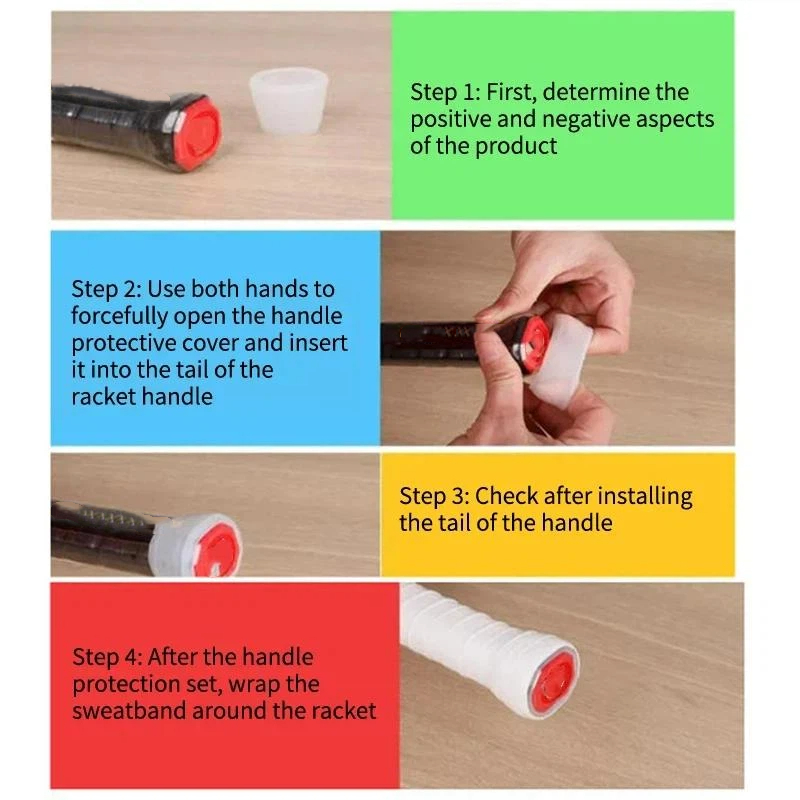 Step 1: First, determine the positive and negative aspects of the product

Step 2: Use both hands to forcefully open the handle protective cover and insert it into the tail of the racket handle

Step 3: Check after installing the tail of the handle

Step 4: After the handle protection set, wrap the sweatband around the racket